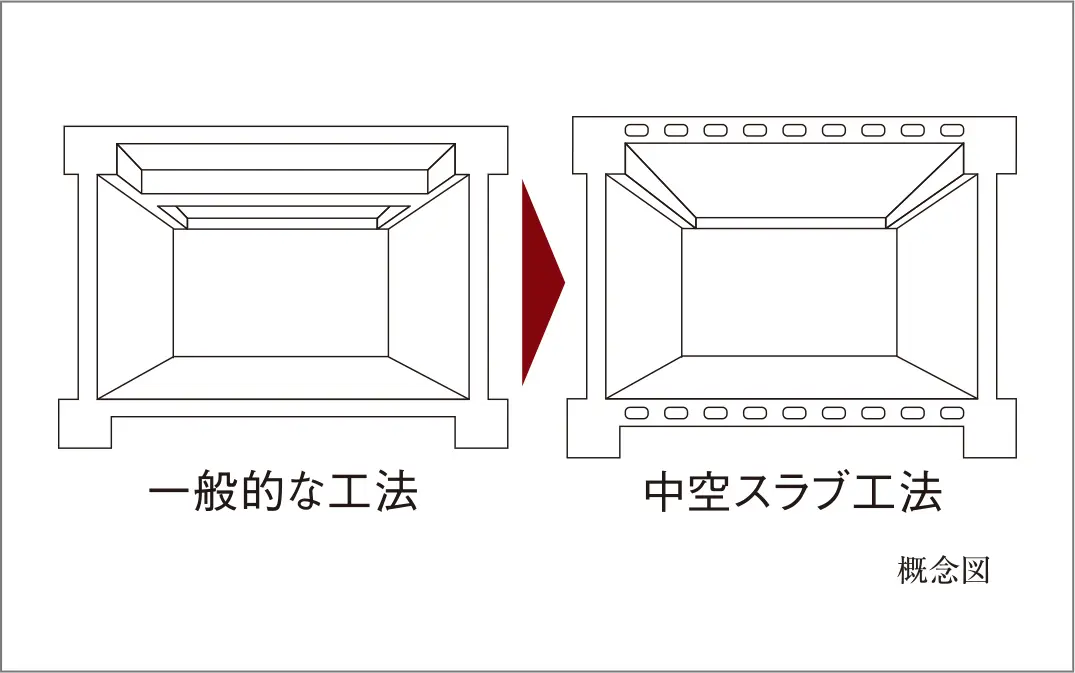 一般的な工法

中空スラブ工法

概念図